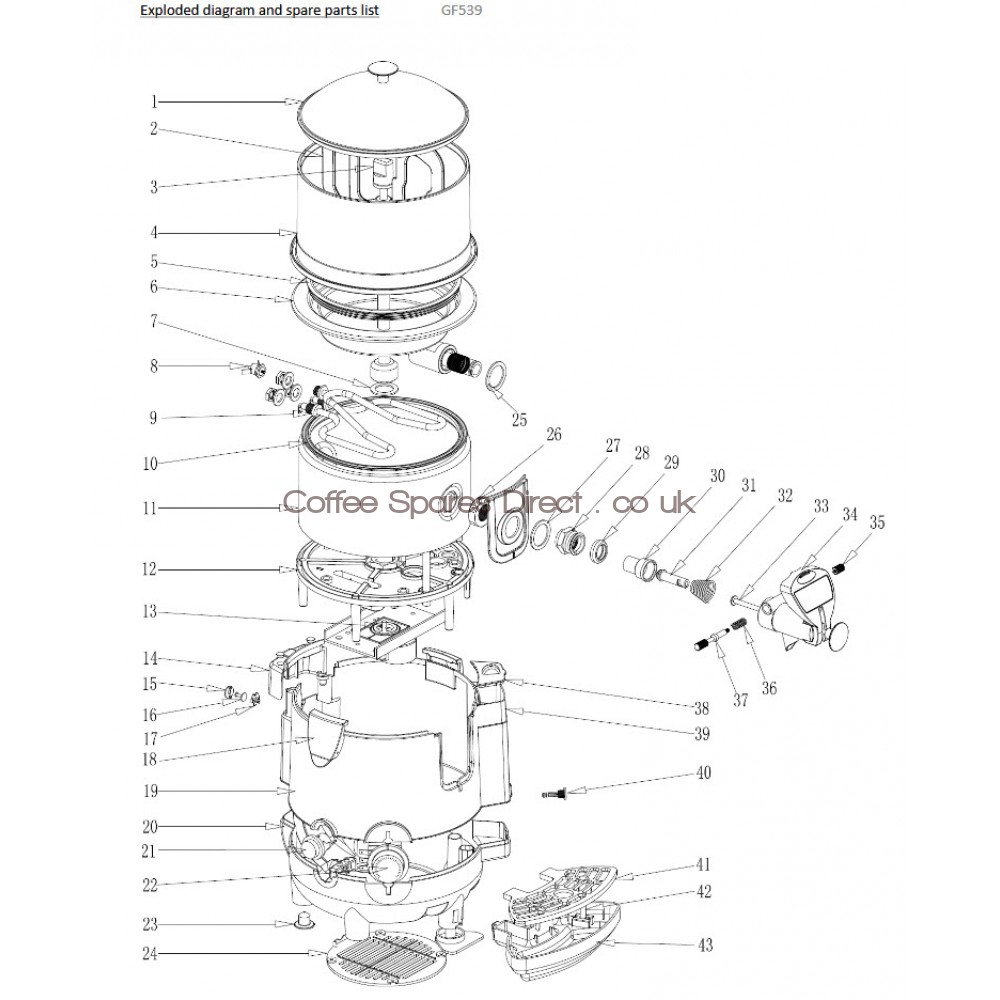 Exploded diagram and spare parts list GF539

1
2
3
4
5
6
7
8
9
10
11
12
13
14
15
16
17
18
19
20
21
22
23
24
25
26
27
28
29
30
31
32
33
34
35
36
37
38
39
40
41
42
43

Coffee Spares Direct . co uk